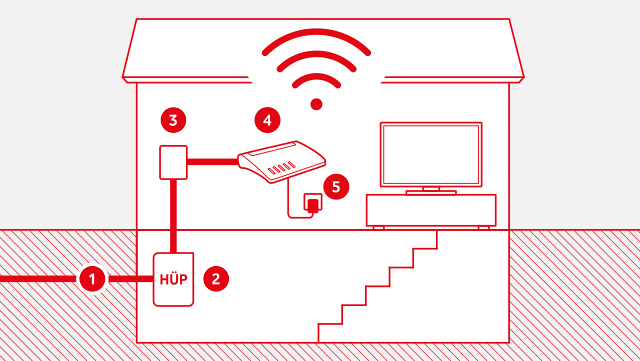 3
4
5
1
HÜP
2