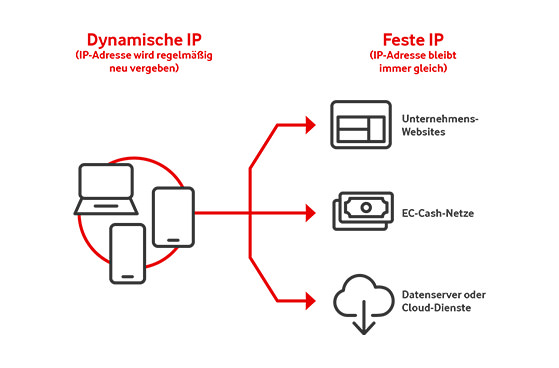 Dynamische IP
(IP-Adresse wird regelmäßig neu vergeben)

Feste IP
(IP-Adresse bleibt immer gleich)

Unternehmens-Websites

EC-Cash-Netze

Datenserver oder Cloud-Dienste